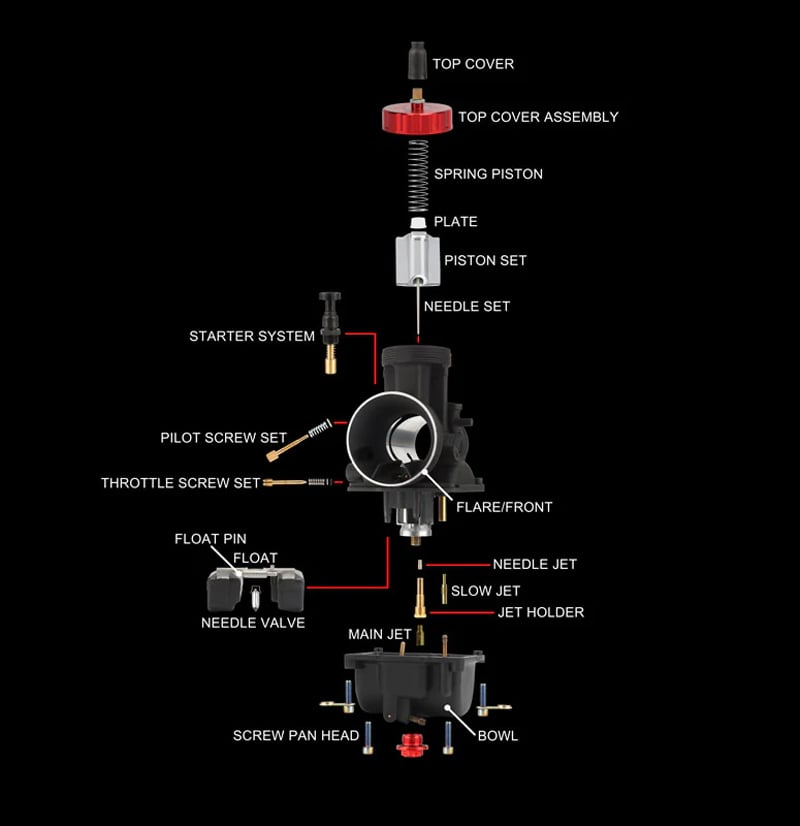 TOP COVER
TOP COVER ASSEMBLY
SPRING PISTON
PLATE
PISTON SET
NEEDLE SET
STARTER SYSTEM
PILOT SCREW SET
THROTTLE SCREW SET
FLARE/FRONT
FLOAT PIN
FLOAT
NEEDLE VALVE
NEEDLE JET
SLOW JET
JET HOLDER
MAIN JET
SCREW PAN HEAD
BOWL